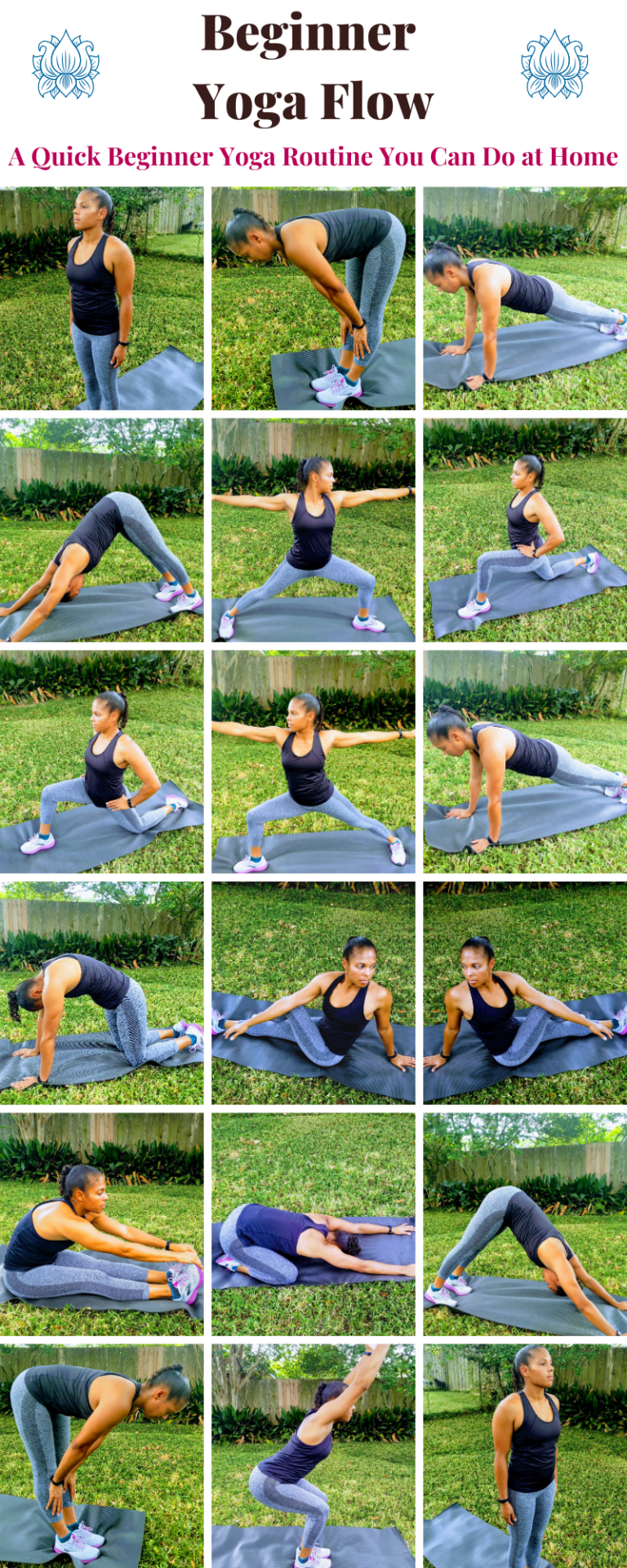 Beginner Yoga Flow

A Quick Beginner Yoga Routine You Can Do at Home